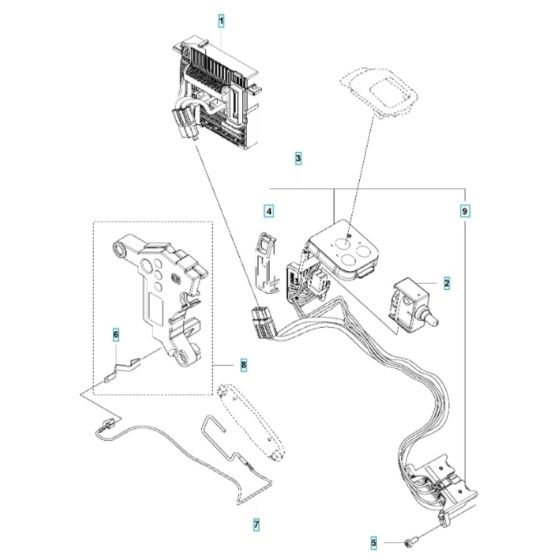 1
3
4
9
2
6
8
7
5