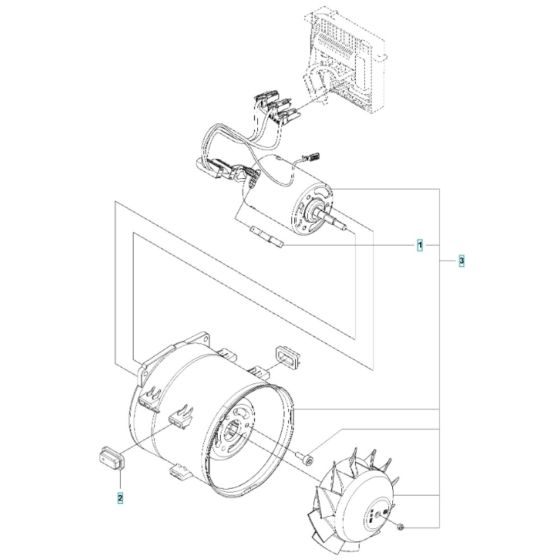 1
3
2