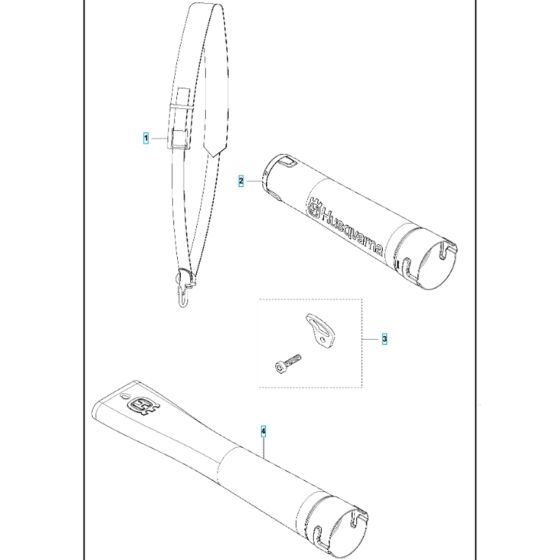 1

2

Husqvarna

3

4