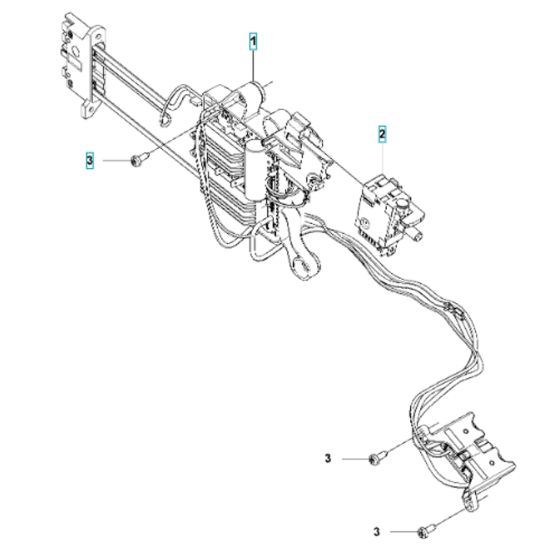 1
2
3
3
3