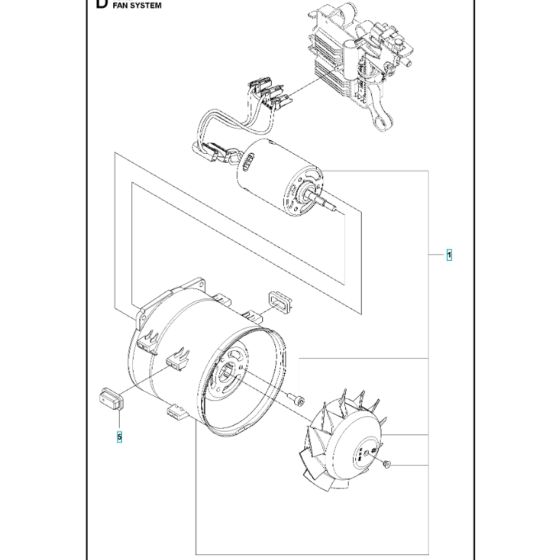 D
FAN SYSTEM

1

5