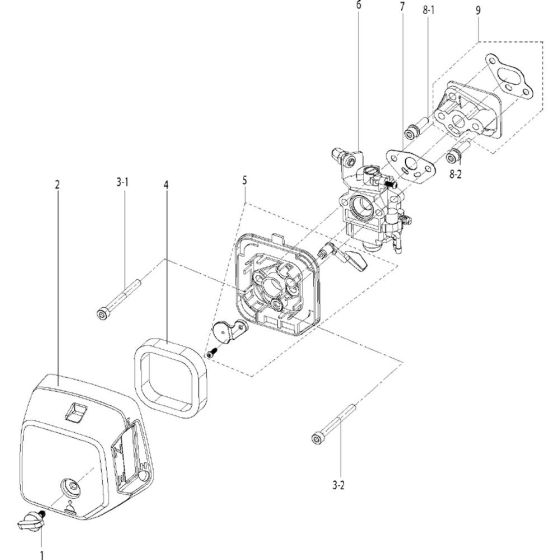 6
7
8-1
9
8-2
2
3-1
4
5
3-2
1