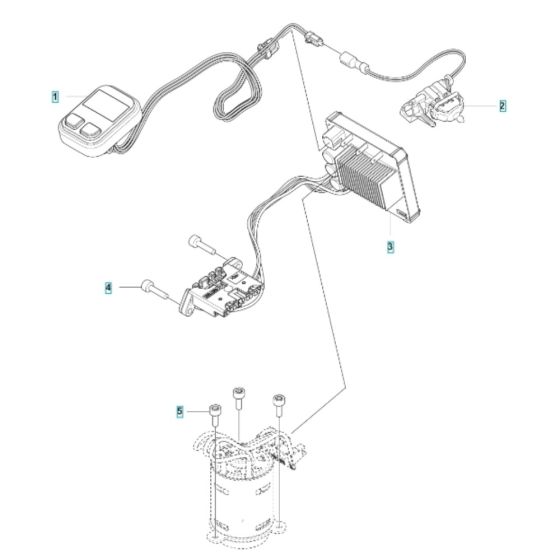 1
2
3
4
5