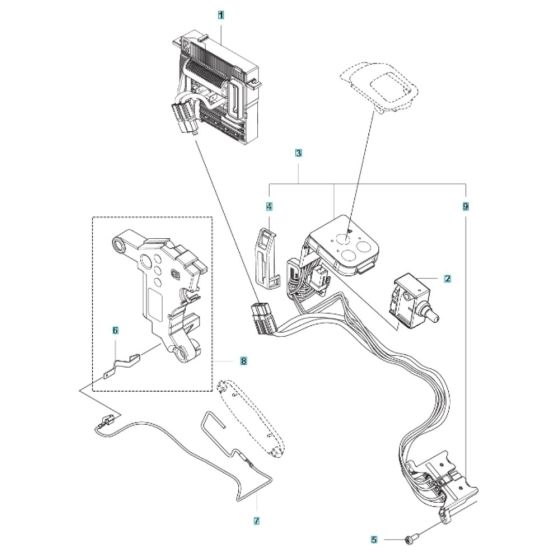 1
3
4
9
2
6
8
7
5