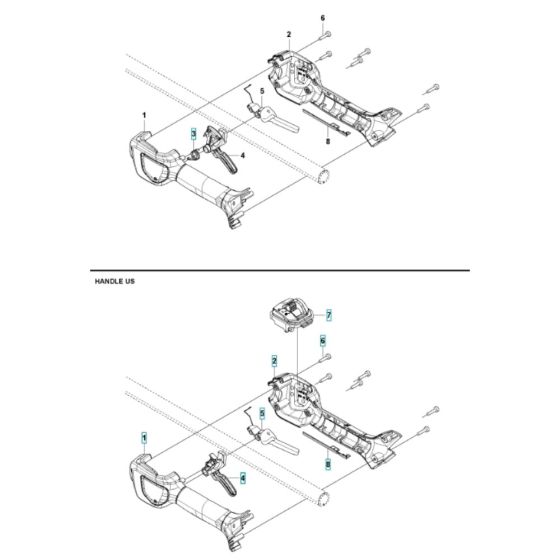 6
2
5
1
3
4
8

HANDLE US

7
6
2
5
1
4
8