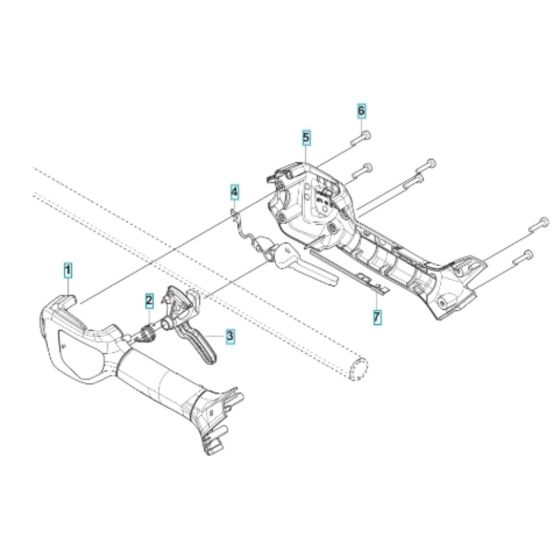 6
5
4
1
2
3
7