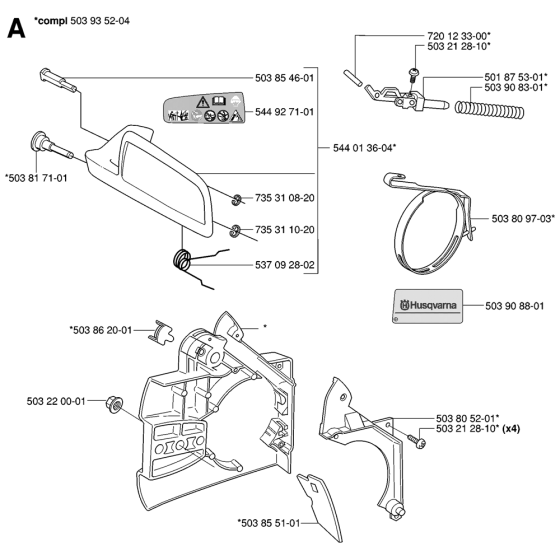 A *compl 503 93 52-04

503 85 46-01

544 92 71-01

544 01 36-04*

*503 81 71-01

735 31 08-20

735 31 10-20

537 09 28-02

720 12 33-00*
503 21 28-10*

501 87 53-01*
503 90 83-01*

503 80 97-03*

Husqvarna

503 90 88-01

*503 86 20-01

*

503 22 00-01

503 80 52-01*
503 21 28-10* (x4)

*503 85 51-01