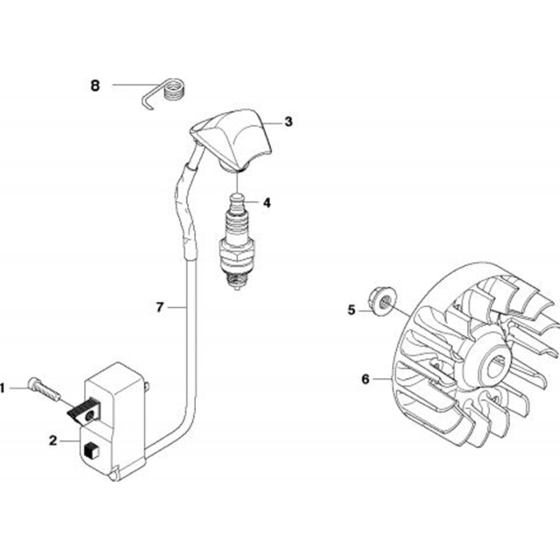 8

3

4

7

5

6

1

2