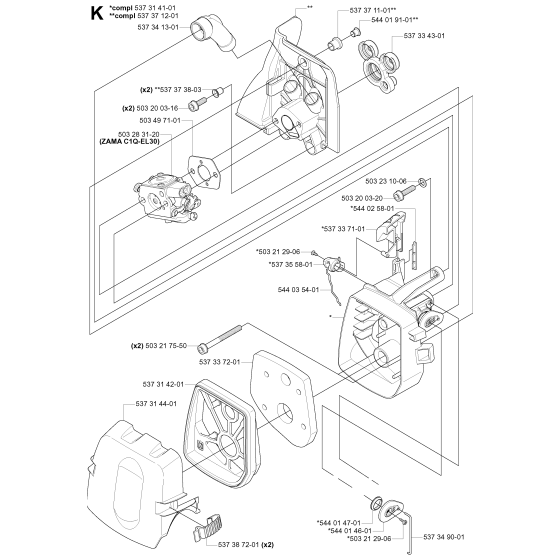 K *compl 537 31 41-01
**compl 537 37 12-01

537 34 13-01

**

537 37 11-01**
544 01 91-01**
537 33 43-01

(x2) **537 37 38-03
(x2) 503 20 03-16
503 49 71-01
503 28 31-20
(ZAMA C1Q-EL30)

503 23 10-06
503 20 03-20
*544 02 58-01
*537 33 71-01
*503 21 29-06
*537 35 58-01
544 03 54-01
*

(x2) 503 21 75-50
537 33 72-01
537 31 42-01
537 31 44-01

*544 01 47-01
*544 01 46-01
*503 21 29-06
537 34 90-01
537 38 72-01 (x2)