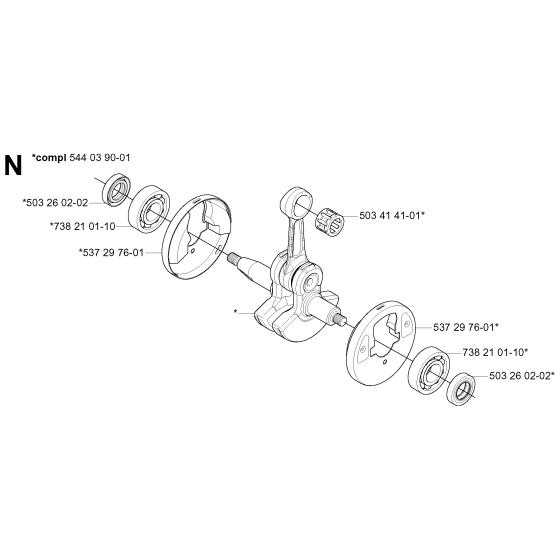 N *compl 544 03 90-01

*503 26 02-02

*738 21 01-10

*537 29 76-01

503 41 41-01*

*

537 29 76-01*

738 21 01-10*

503 26 02-02*