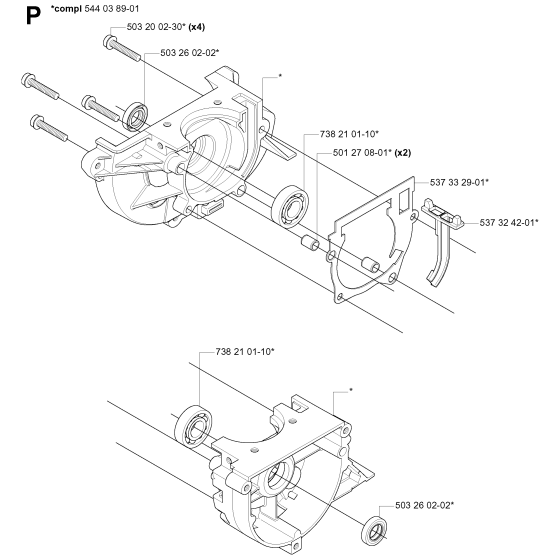 P

*compl 544 03 89-01

503 20 02-30* (x4)

503 26 02-02*

*

738 21 01-10*

501 27 08-01* (x2)

537 33 29-01*

537 32 42-01*

738 21 01-10*

*

503 26 02-02*