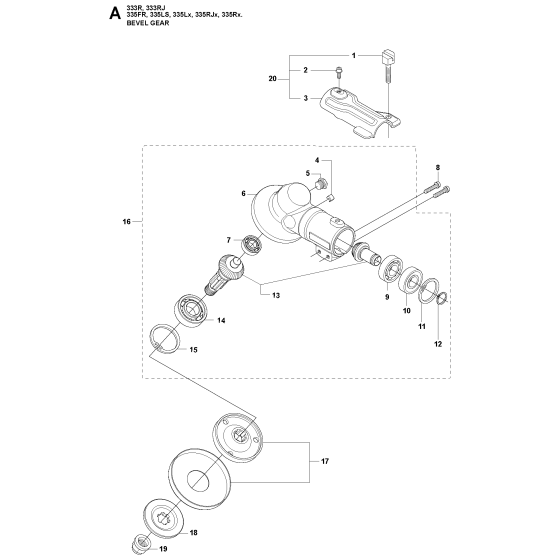 A 333R, 333RJ
335FR, 335LS, 335Lx, 335RJx, 335Rx.
BEVEL GEAR

1
2
20
3
4
5
8
6
16
7
13
9
10
11
12
14
15
17
18
19