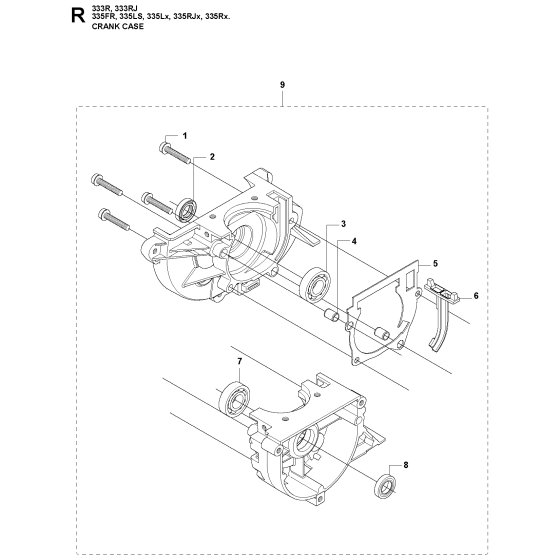 R
333R, 333RJ
335FR, 335LS, 335Lx, 335RJx, 335Rx.
CRANK CASE

9
1
2
3
4
5
6
7
8