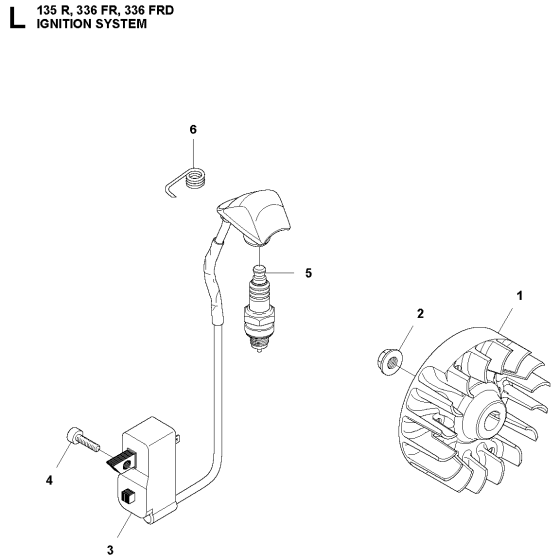 L
135 R, 336 FR, 336 FRD
IGNITION SYSTEM

6

5

1

2

4

3