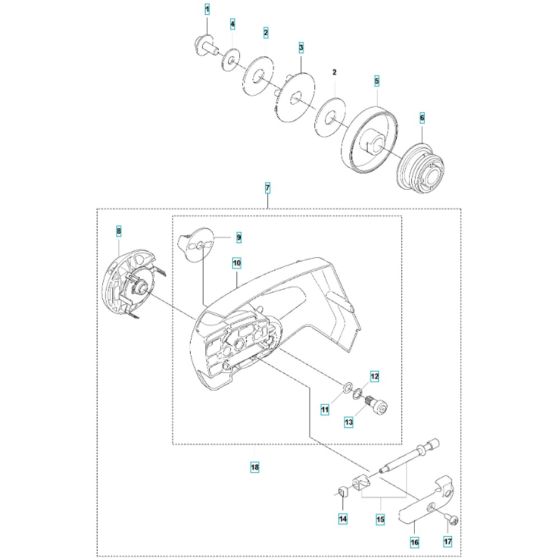 1
4
2
3
2
5
6
7
8
9
10
12
11
13
18
14
15
16
17