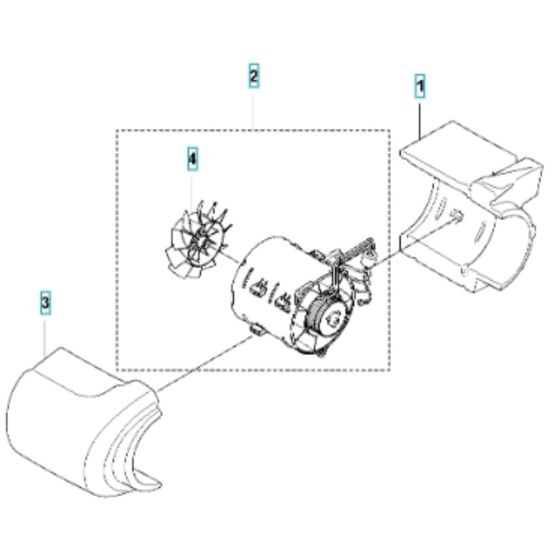 2

1

4

3