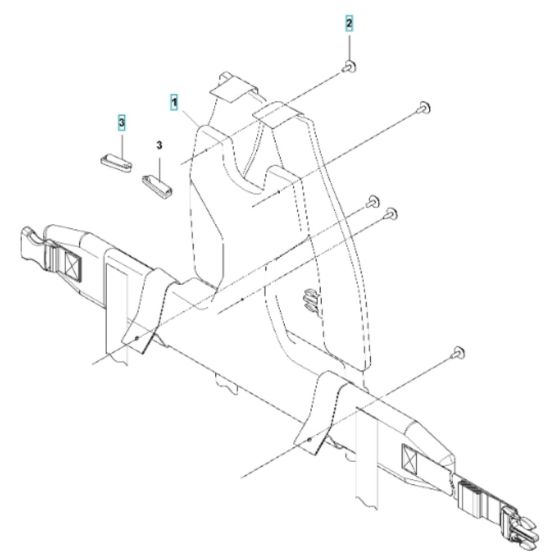 2

1

3

3