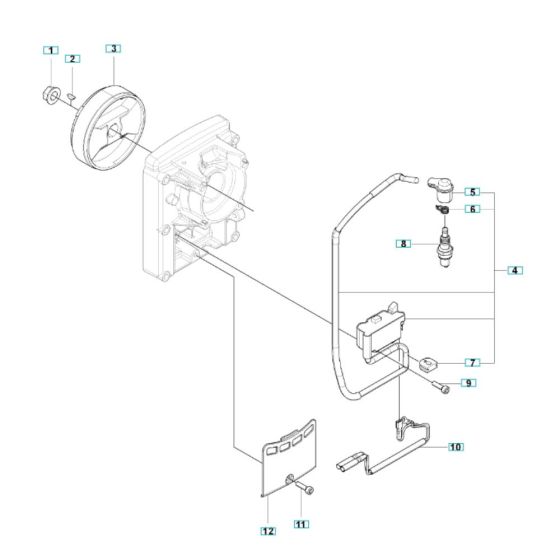 1
2
3
5
6
8
4
7
9
10
12
11