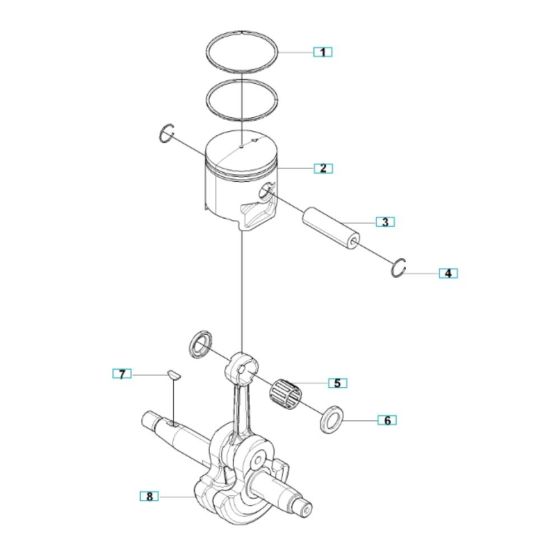 1
2
3
4
7
5
6
8