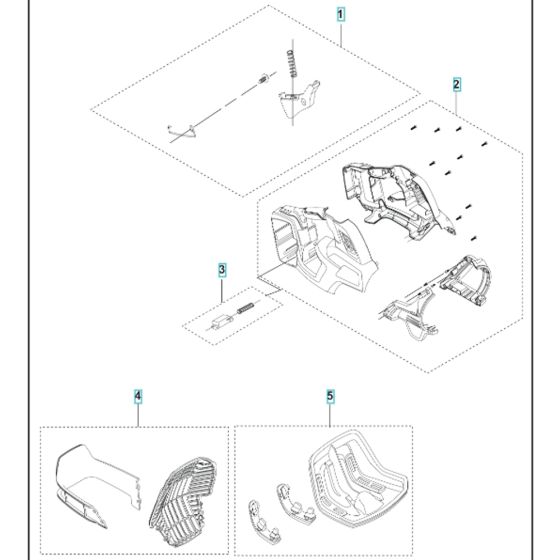 1

2

3

4

5