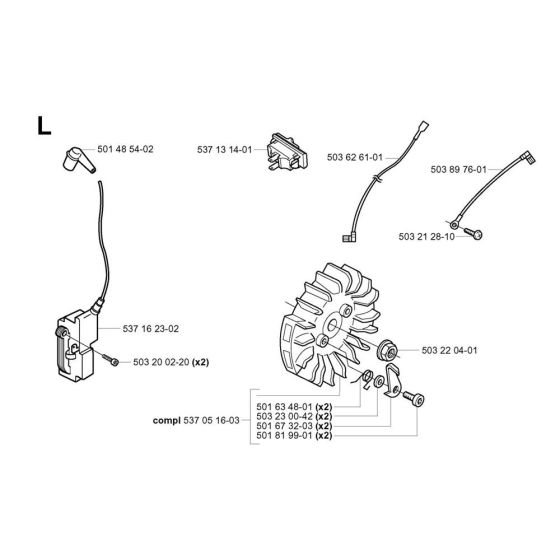 L

501 48 54-02

537 13 14-01

503 62 61-01

503 89 76-01

503 21 28-10

537 16 23-02

503 20 02-20 (x2)

503 22 04-01

compl 537 05 16-03

501 63 48-01 (x2)
503 23 00-42 (x2)
501 67 32-03 (x2)
501 81 99-01 (x2)