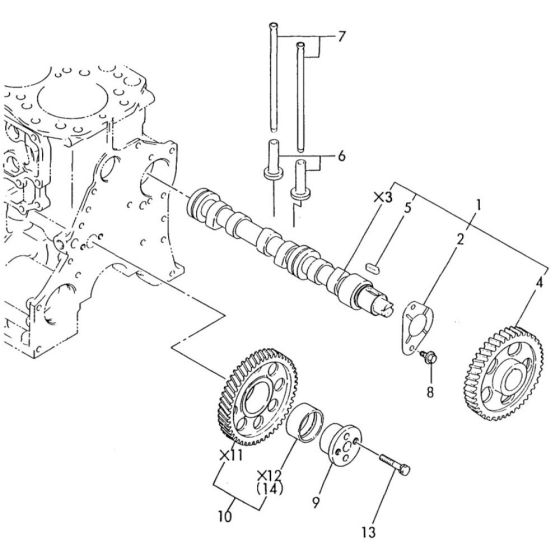 7
6
×3
5
1
2
4
8
×11
×12
(14)
10
9
13