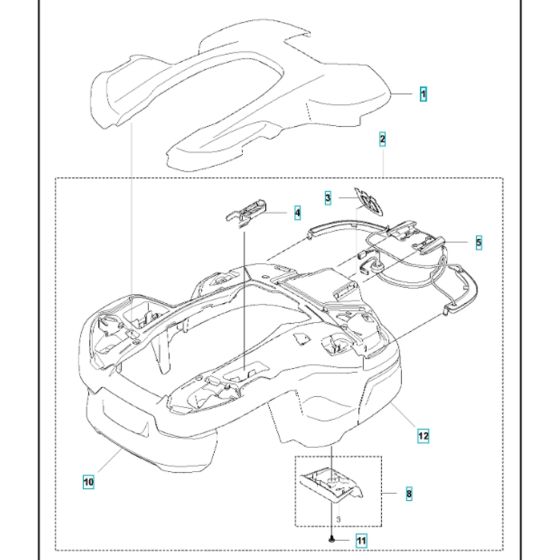 1
2
3
4
5
12
10
8
3
11