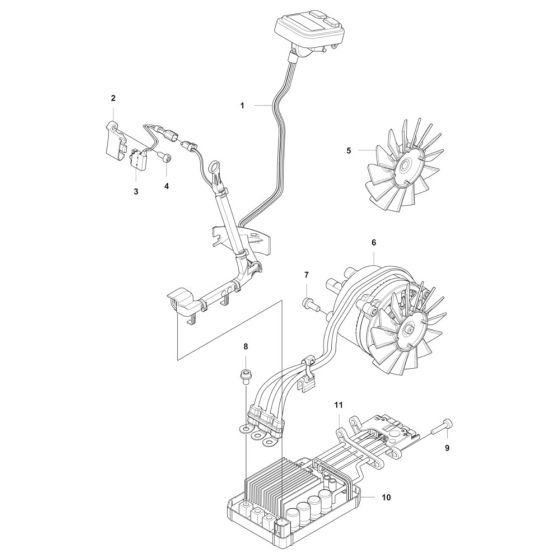 2
1
5
3
4
6
7
8
11
9
10