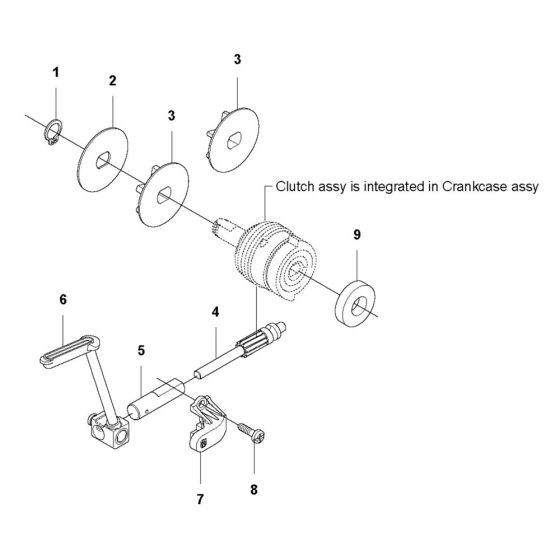 1
2
3
3
Clutch assy is integrated in Crankcase assy
9
6
4
5
7
8