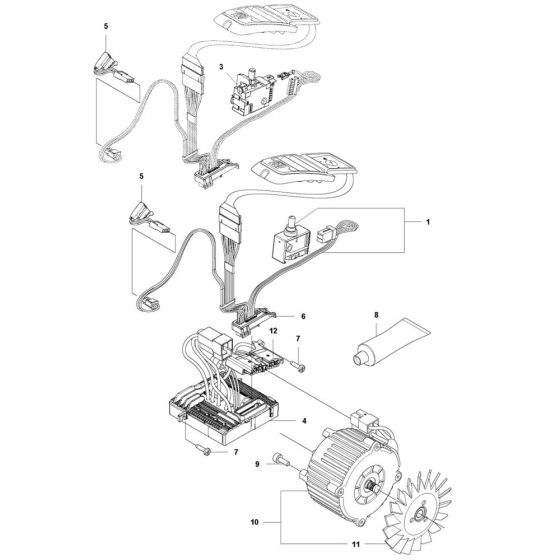 5
3
5
1
6
8
12
7
4
7
9
10
11