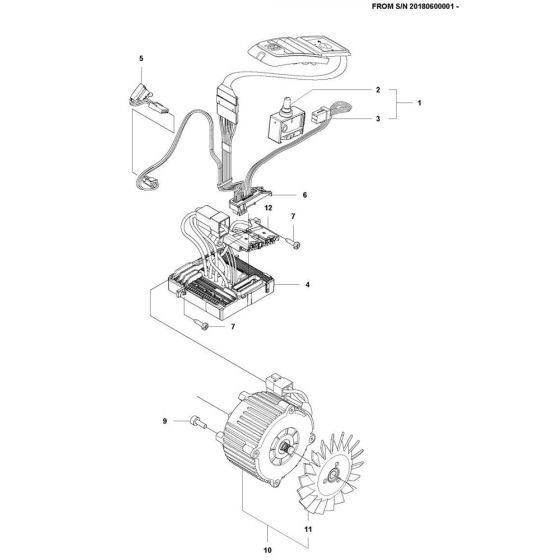 FROM S/N 20180600001 -

5

2

1

3

6

12

7

4

7

9

11

10