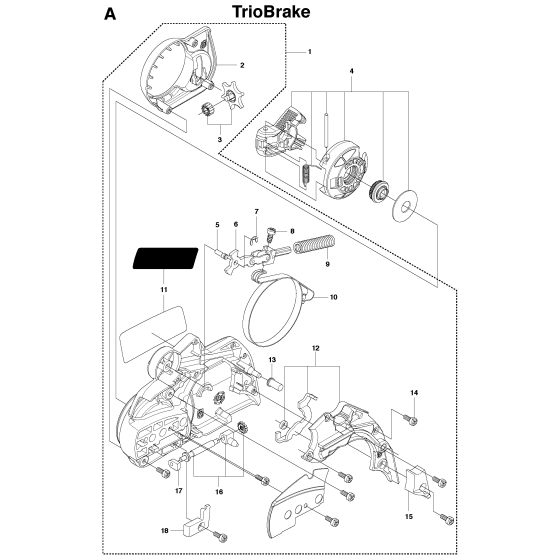 A
TrioBrake

1
2
3
4
5
6
7
8
9
10
11
12
13
14
15
16
17
18