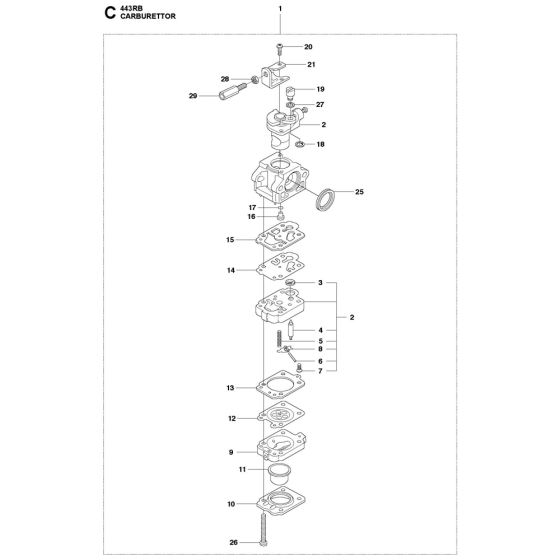 C 443RB
CARBURETTOR

1
20
21
28
29
19
27
2
18
25
17
16
15
14
3
2
4
5
8
6
7
13
12
9
11
10
26