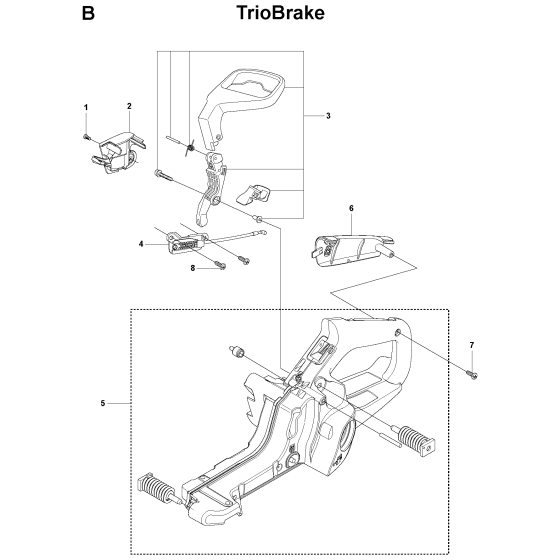 B TrioBrake

1
2
3
6
4
8
7
5