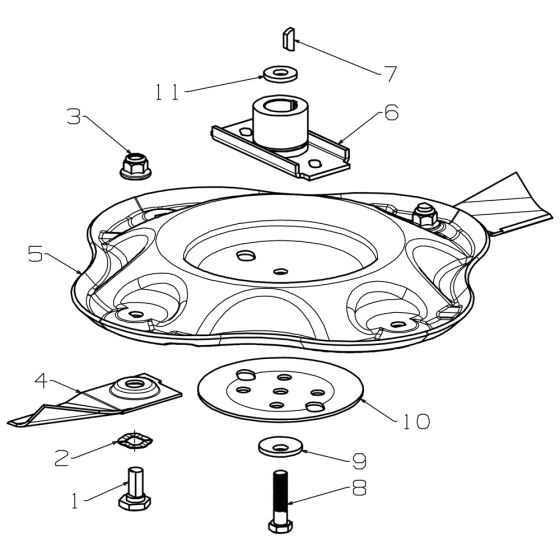 7
11
6
3
5
4
10
2
9
1
8