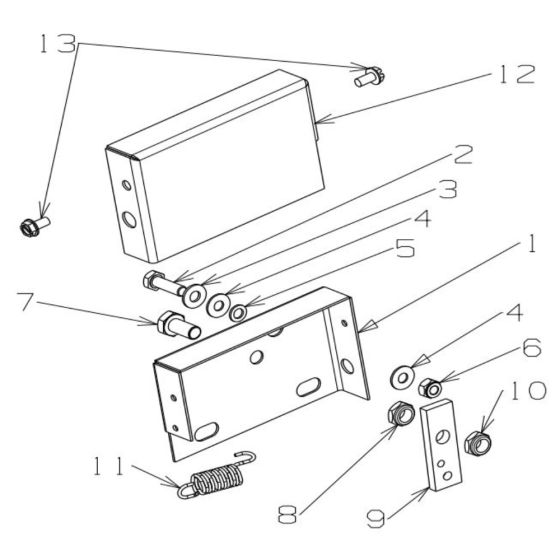 13
12
2
3
4
5
1
7
4
6
10
11
8
9