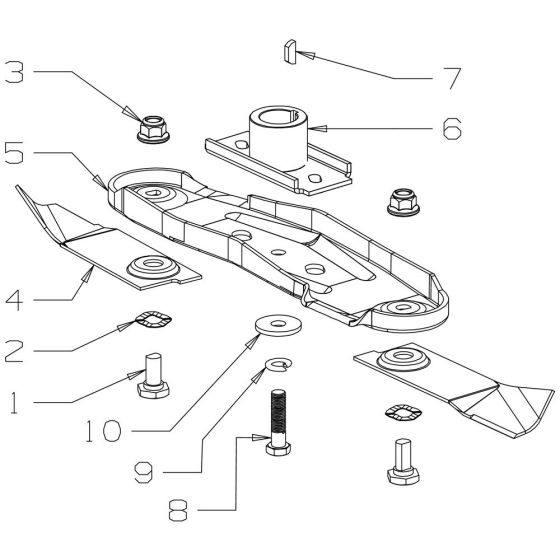 3
7
6
5
4
2
1
10
9
8