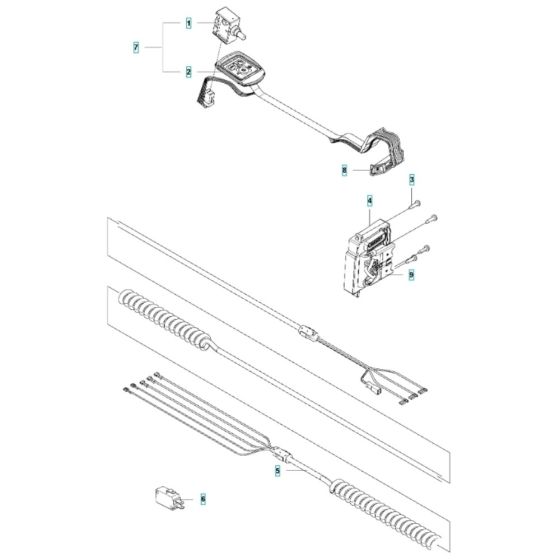 1
7
2
8
3
4
9
5
6