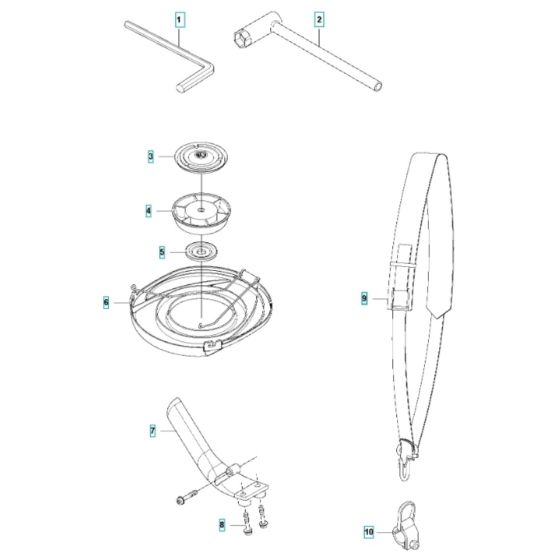 1
2
3
4
5
6
9
7
8
10