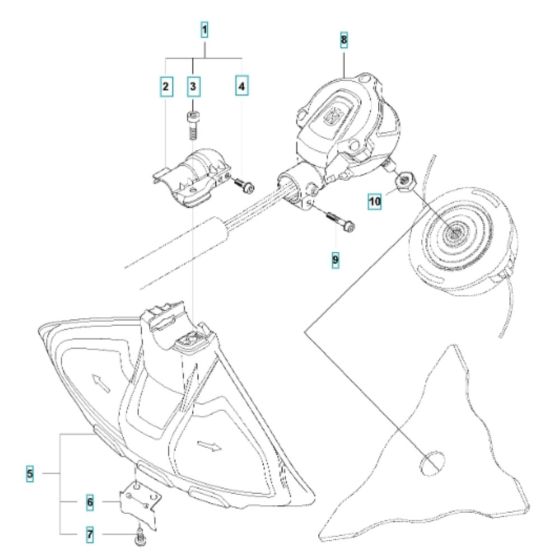 1
2
3
4
8
10
9
5
6
7