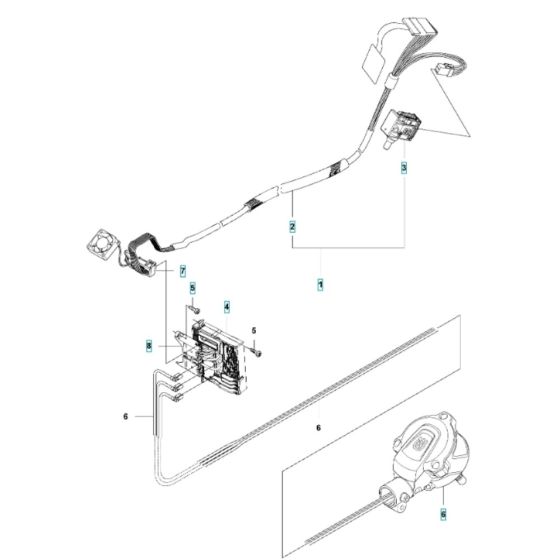 3
2
1
7
5
4
5
8
6
6
6