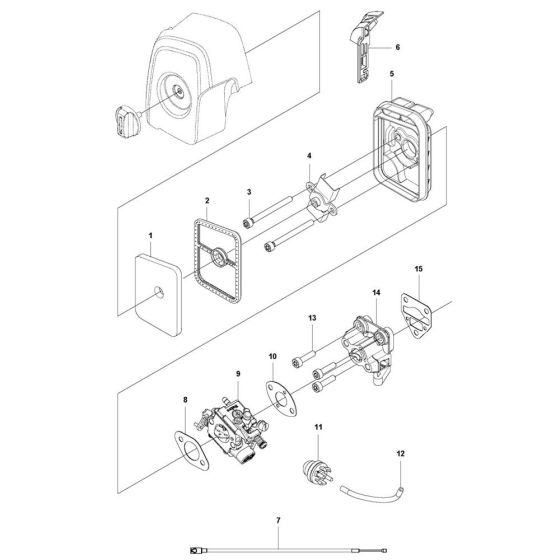 6
5
4
3
2
1
15
14
13
10
9
8
11
12
7