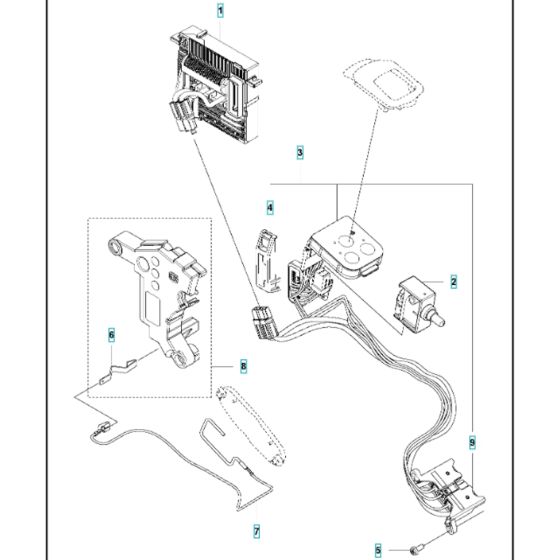 1
3
4
2
6
8
9
7
5