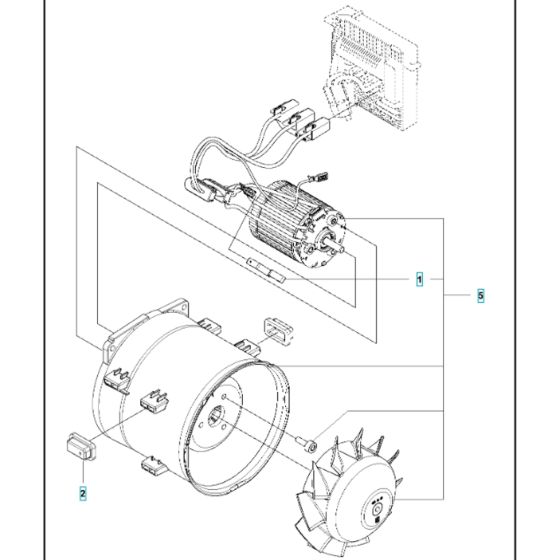 1

5

2