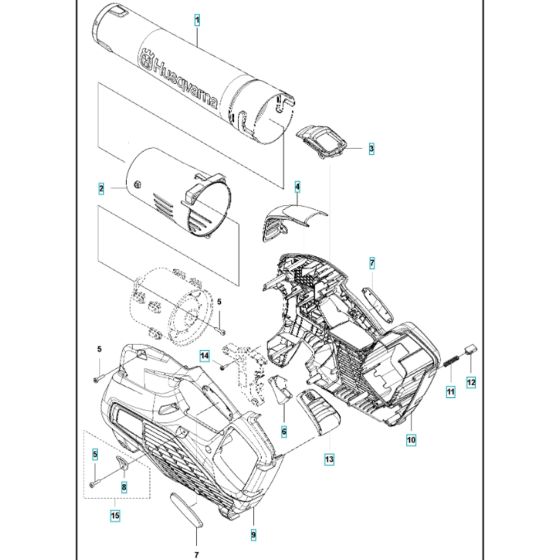 1
Husqvarna
3
2
4
7
5
5
14
12
11
6
10
13
5
8
15
9
7