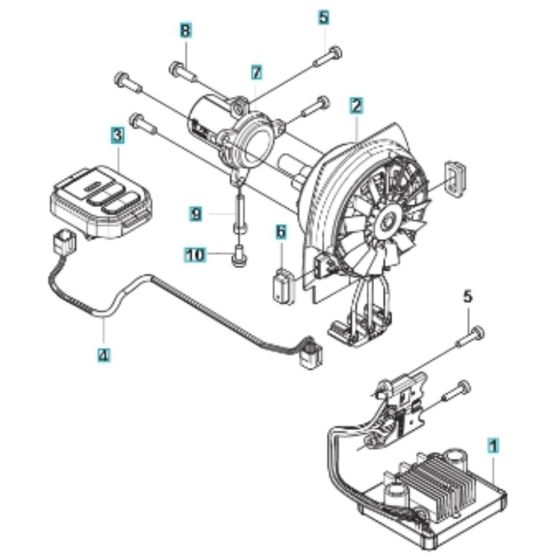 8
5
7
2
3
9
6
10
5
4
1