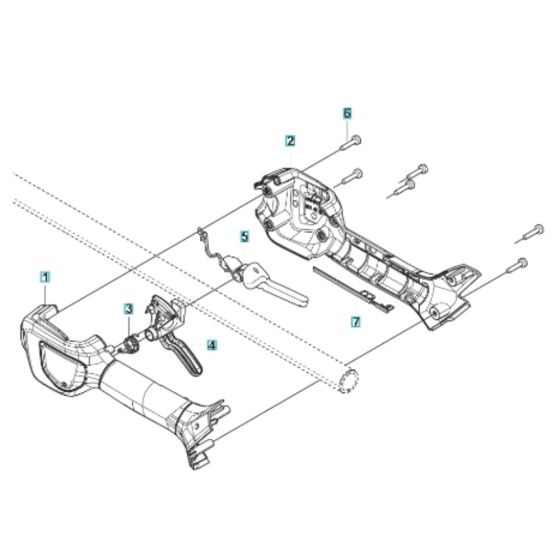 6
2
5
1
3
4
7