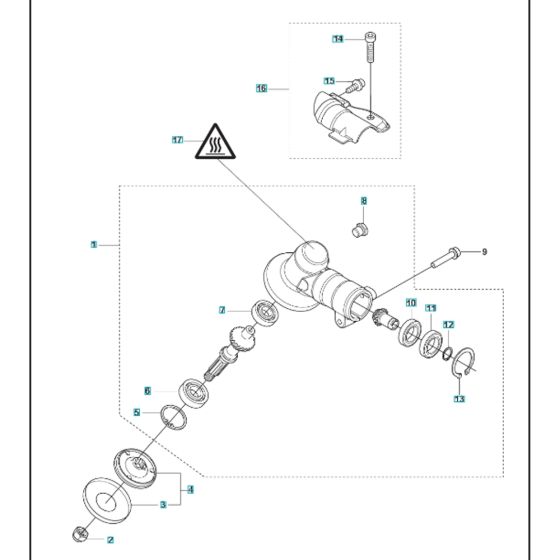 14
15
16
17
8
1
9
7
10
11
12
13
6
5
4
3
2