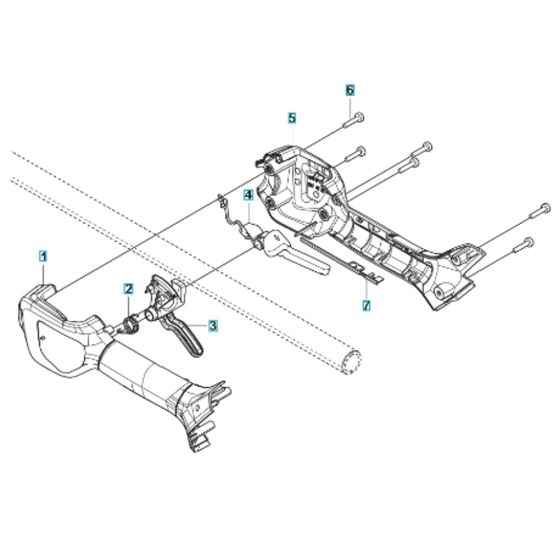 6
5
4
1
2
3
7