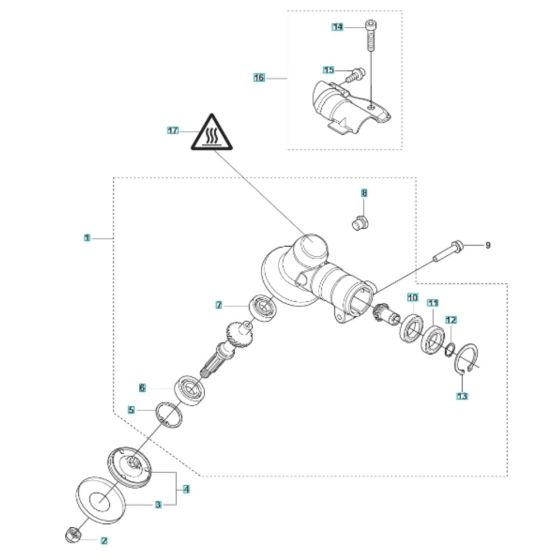 14
15
16
17
8
1
9
7
10
11
12
13
6
5
4
3
2